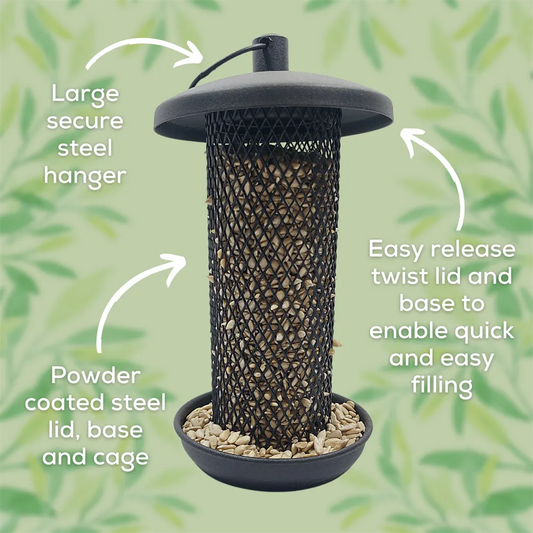 Large secure steel hanger

Easy release twist lid and base to enable quick and easy filling

Powder coated steel lid, base and cage