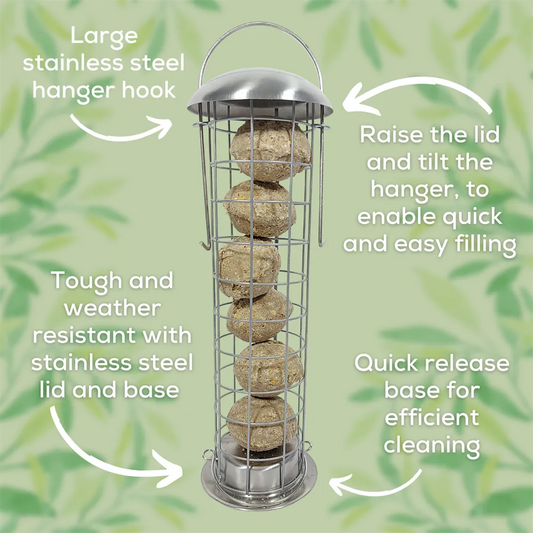 Large stainless steel hanger hook

Raise the lid and tilt the hanger, to enable quick and easy filling

Tough and weather resistant with stainless steel lid and base

Quick release base for efficient cleaning