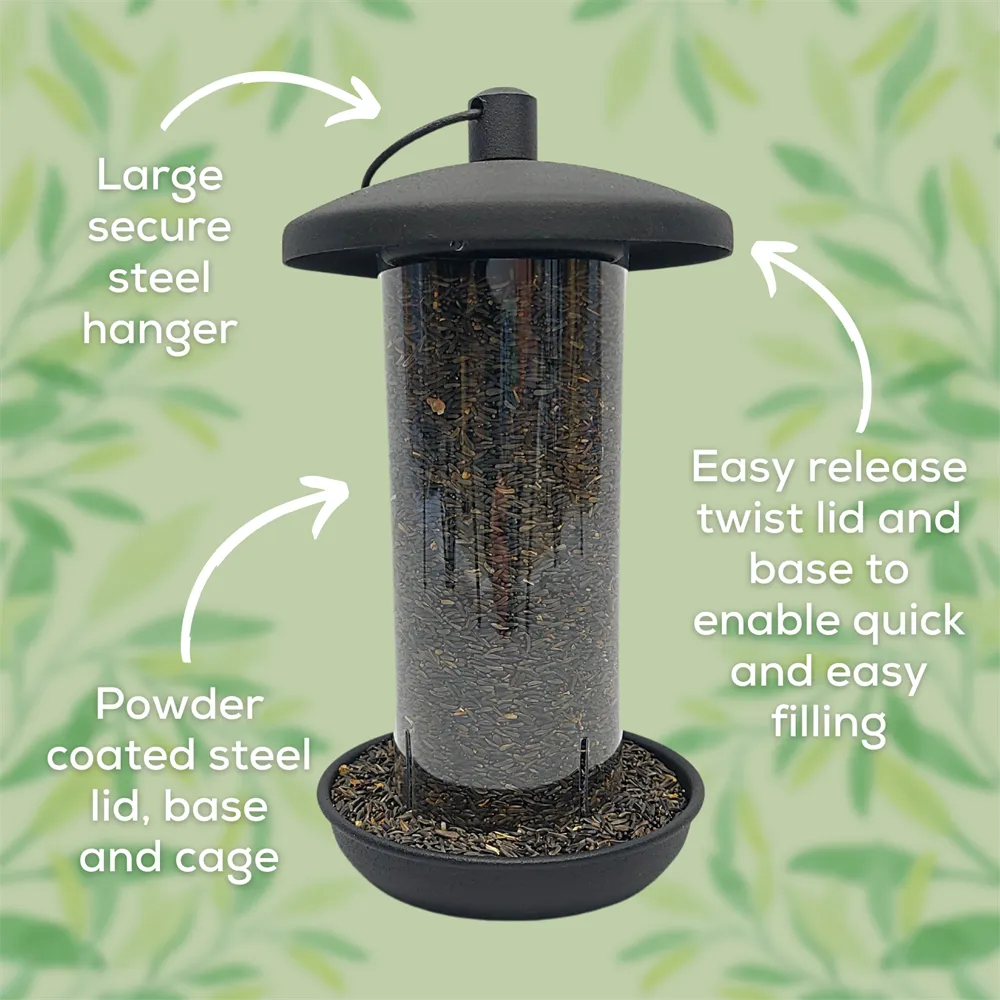 Large secure steel hanger

Easy release twist lid and base to enable quick and easy filling

Powder coated steel lid, base and cage